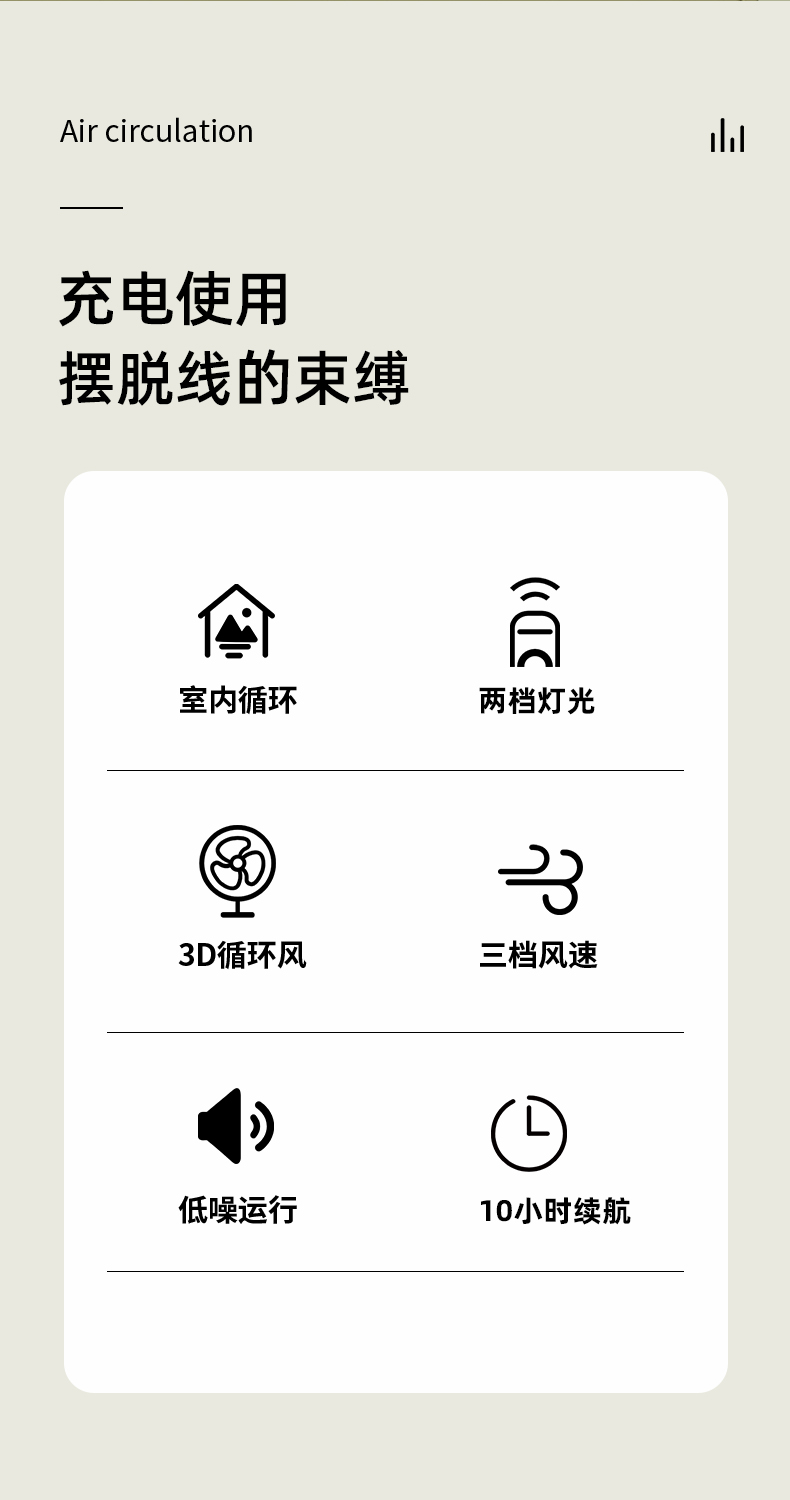 Air circulation

充电使用
摆脱线的束缚

室内循环

两档灯光

3D循环风

三档风速

低噪运行

10小时续航