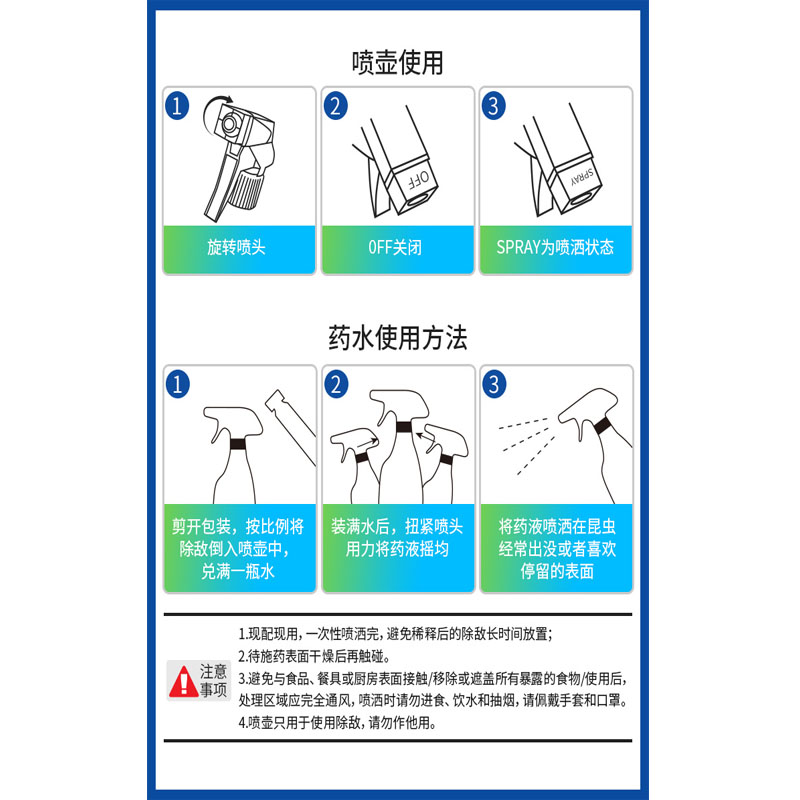 喷壶使用

1

旋转喷头

2

OFF

OFF关闭

3

SPRAY

SPRAY为喷洒状态

药水使用方法

1

剪开包装，按比例将除敌倒入喷壶中，兑满一瓶水

2

装满水后，扭紧喷头用力将药液摇均

3

将药液喷洒在昆虫经常出没或者喜欢停留的表面

注意事项

1.现配现用，一次性喷洒完，避免稀释后的除敌长时间放置；
2.待施药表面干燥后再触碰。
3.避免与食品、餐具或厨房表面接触/移除或遮盖所有暴露的食物/使用后，处理区域应完全通风，喷洒时请勿进食、饮水和抽烟，请佩戴手套和口罩。
4.喷壶只用于使用除敌，请勿作他用。